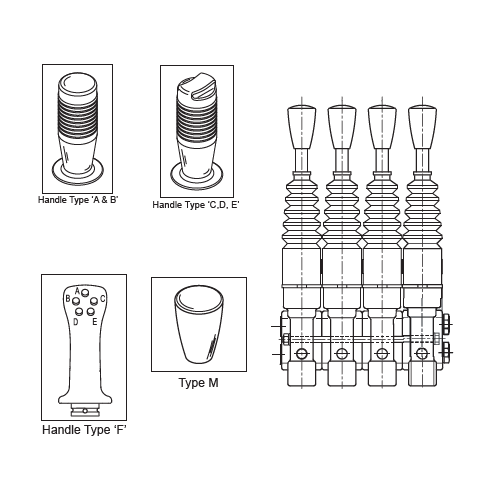 Handle Type 'A & B'

Handle Type 'C,D, E'

A
B
C
D
E

Handle Type 'F'

Type M